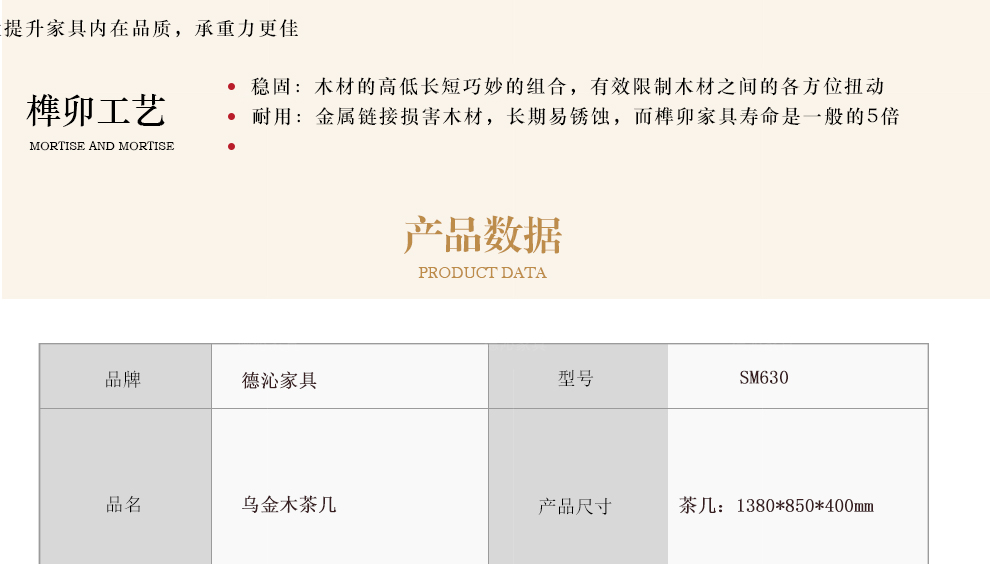 提升家具内在品质，承重力更佳

榫卯工艺
MORTISE AND MORTISE

• 稳固：木材的高低长短巧妙的组合，有效限制木材之间的各方位扭动
• 耐用：金属链接损害木材，长期易锈蚀，而榫卯家具寿命是一般的5倍
•

产品数据
PRODUCT DATA

| 品牌 | 德沁家具 | 型号 | SM630 |
|---|---|---|---|
| 品名 | 乌金木茶几 | 产品尺寸 | 茶几：1380*850*400mm |